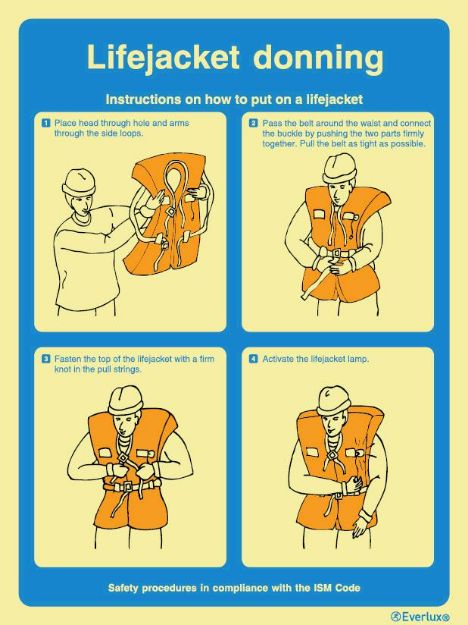 Lifejacket donning

Instructions on how to put on a lifejacket

1 Place head through hole and arms through the side loops.

2 Pass the belt around the waist and connect the buckle by pushing the two parts firmly together. Pull the belt as tight as possible.

3 Fasten the top of the lifejacket with a firm knot in the pull strings.

4 Activate the lifejacket lamp.

Safety procedures in compliance with the ISM Code

Everlux®